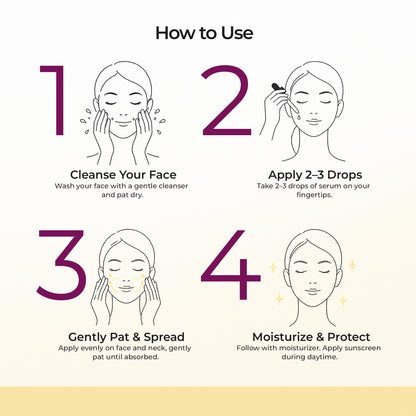 How to Use

1

Cleanse Your Face
Wash your face with a gentle cleanser and pat dry.

2

Apply 2–3 Drops
Take 2–3 drops of serum on your fingertips.

3

Gently Pat & Spread
Apply evenly on face and neck, gently pat until absorbed.

4

Moisturize & Protect
Follow with moisturizer. Apply sunscreen during daytime.