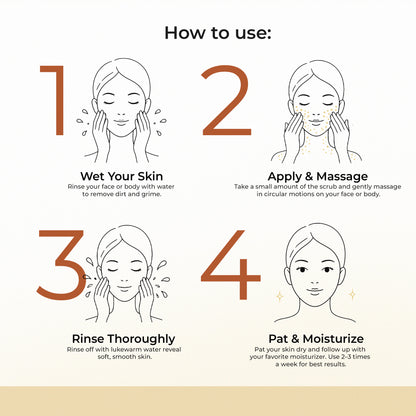 How to use:

1

Wet Your Skin
Rinse your face or body with water to remove dirt and grime.

2

Apply & Massage
Take a small amount of the scrub and gently massage in circular motions on your face or body.

3

Rinse Thoroughly
Rinse off with lukewarm water reveal soft, smooth skin.

4

Pat & Moisturize
Pat your skin dry and follow up with your favorite moisturizer. Use 2-3 times a week for best results.