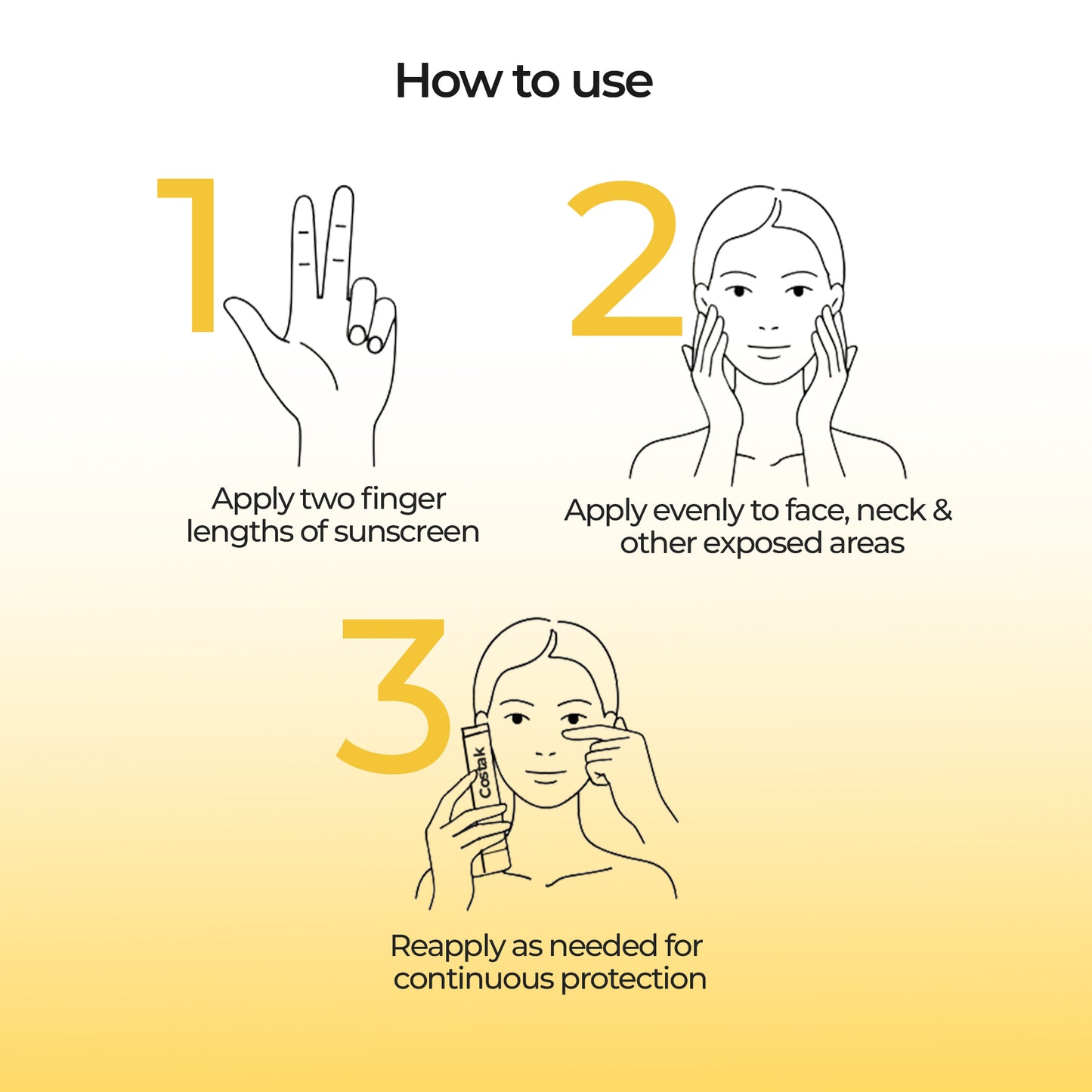 How to use

1

Apply two finger lengths of sunscreen

2

Apply evenly to face, neck & other exposed areas

3

Costak

Reapply as needed for continuous protection