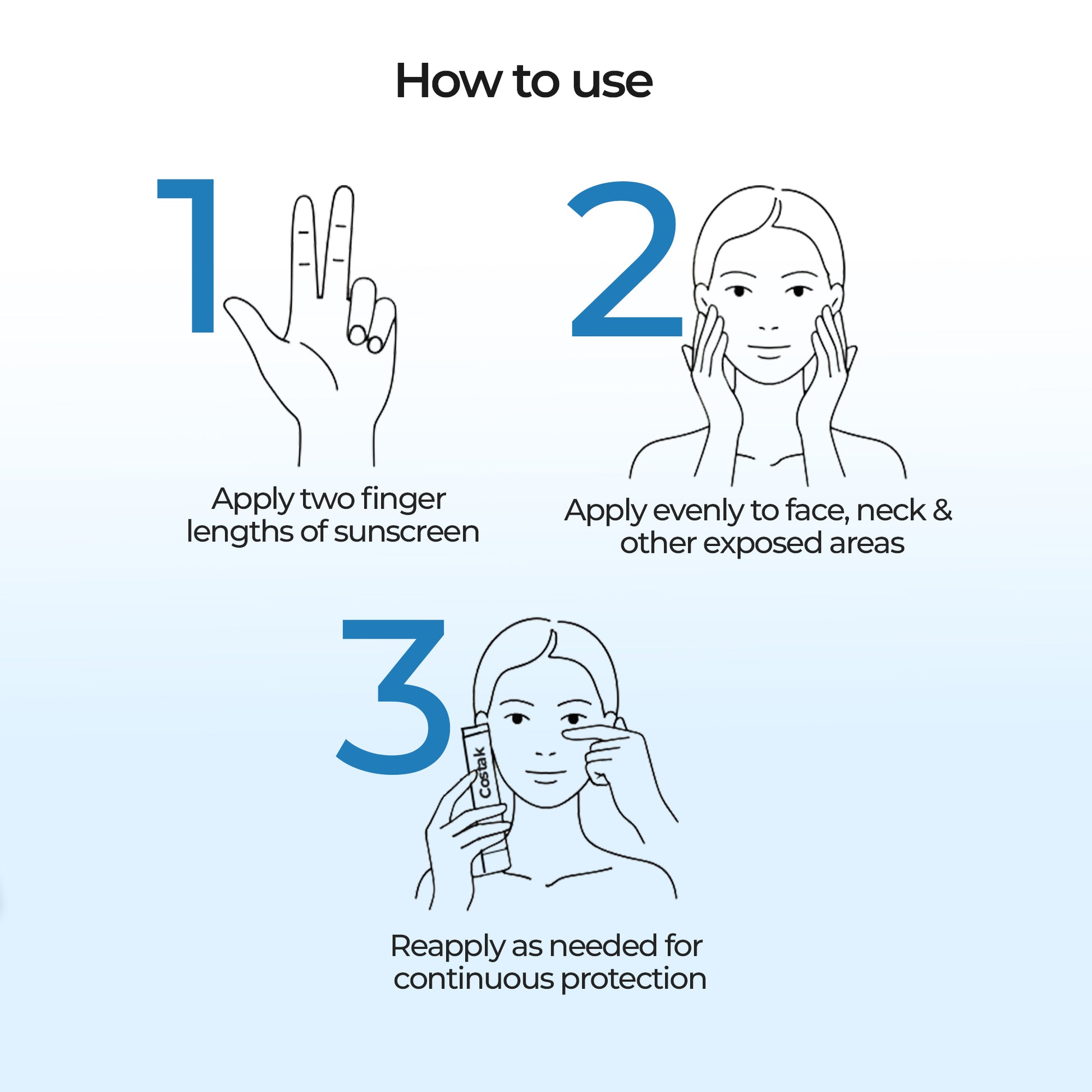 How to use

1

Apply two finger lengths of sunscreen

2

Apply evenly to face, neck & other exposed areas

3

Costak

Reapply as needed for continuous protection